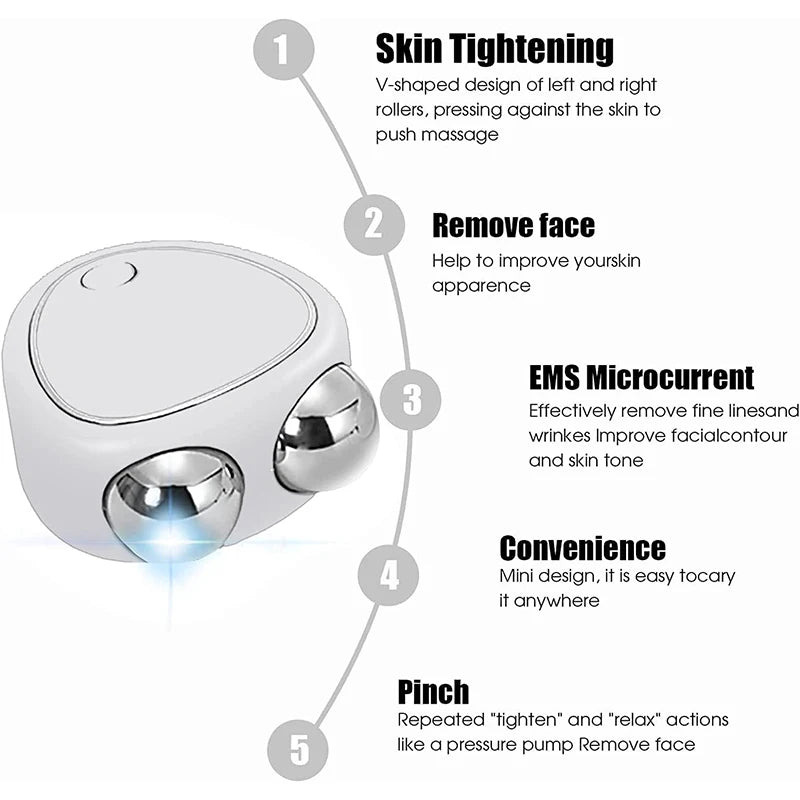 1

Skin Tightening

V-shaped design of left and right rollers, pressing against the skin to push massage

2

Remove face

Help to improve yourskin apparence

3

EMS Microcurrent

Effectively remove fine linesand wrinkes Improve facialcontour and skin tone

4

Convenience

Mini design, it is easy tocary it anywhere

5

Pinch

Repeated "tighten" and "relax" actions like a pressure pump Remove face