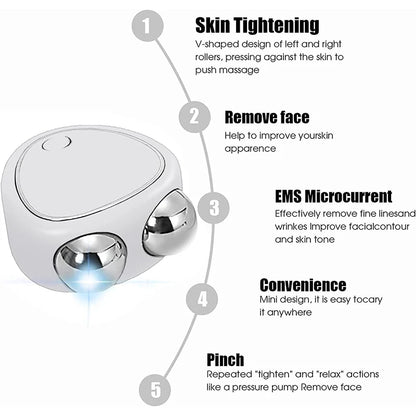 1

Skin Tightening
V-shaped design of left and right rollers, pressing against the skin to push massage

2

Remove face
Help to improve yourskin apparence

3

EMS Microcurrent
Effectively remove fine linesand wrinkes Improve facialcontour and skin tone

4

Convenience
Mini design, it is easy tocary it anywhere

5

Pinch
Repeated "tighten" and "relax" actions like a pressure pump Remove face